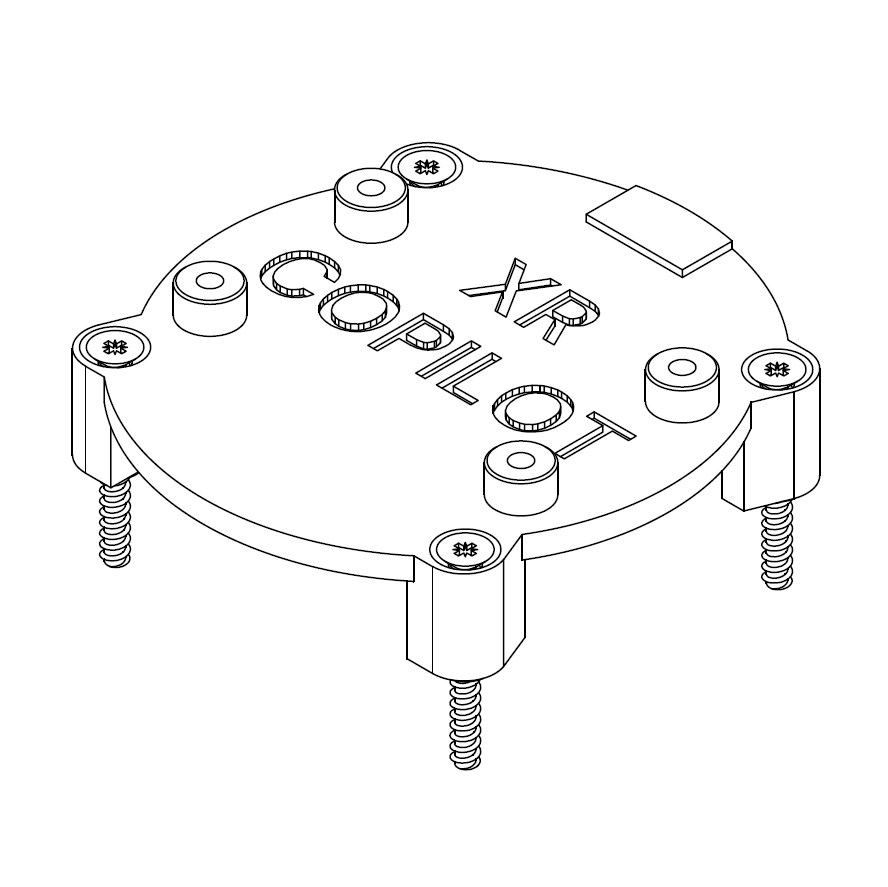 XR
COPILOT