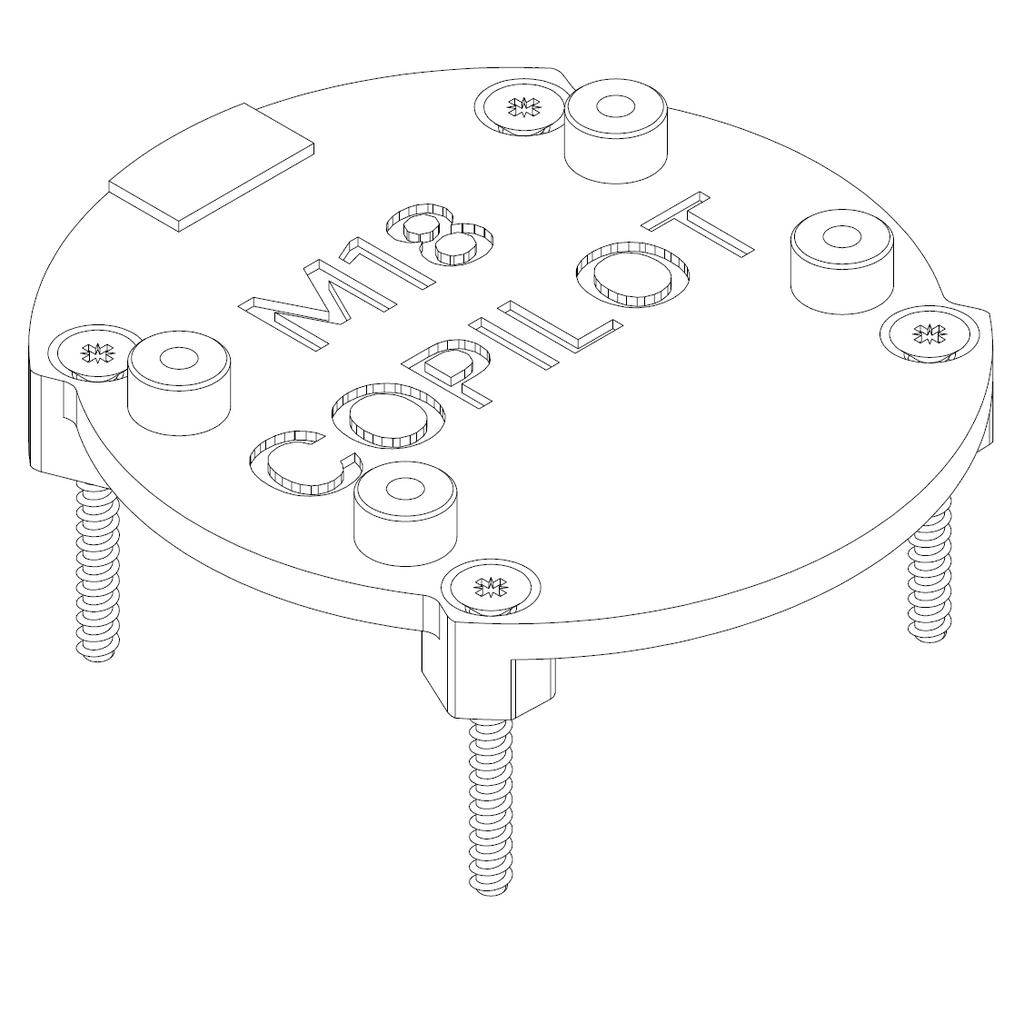 M18
COPILOT