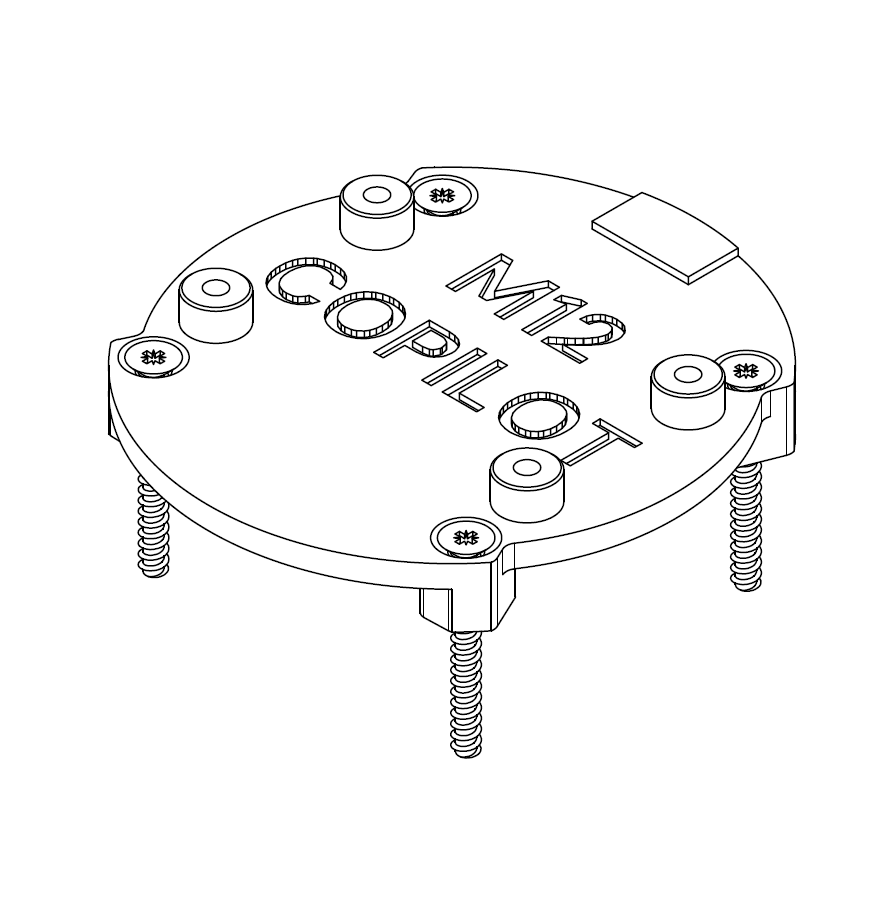 M12
COPILOT