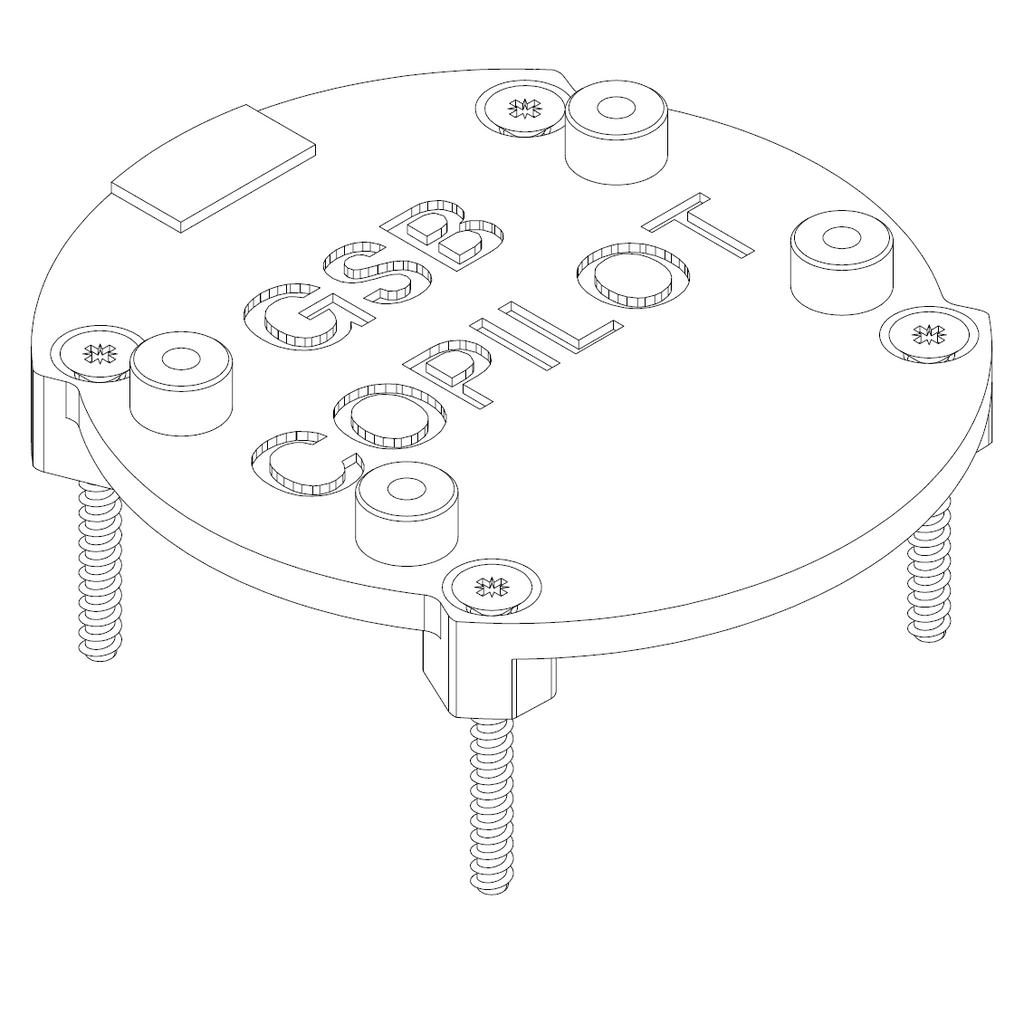 GSB
COPILOT