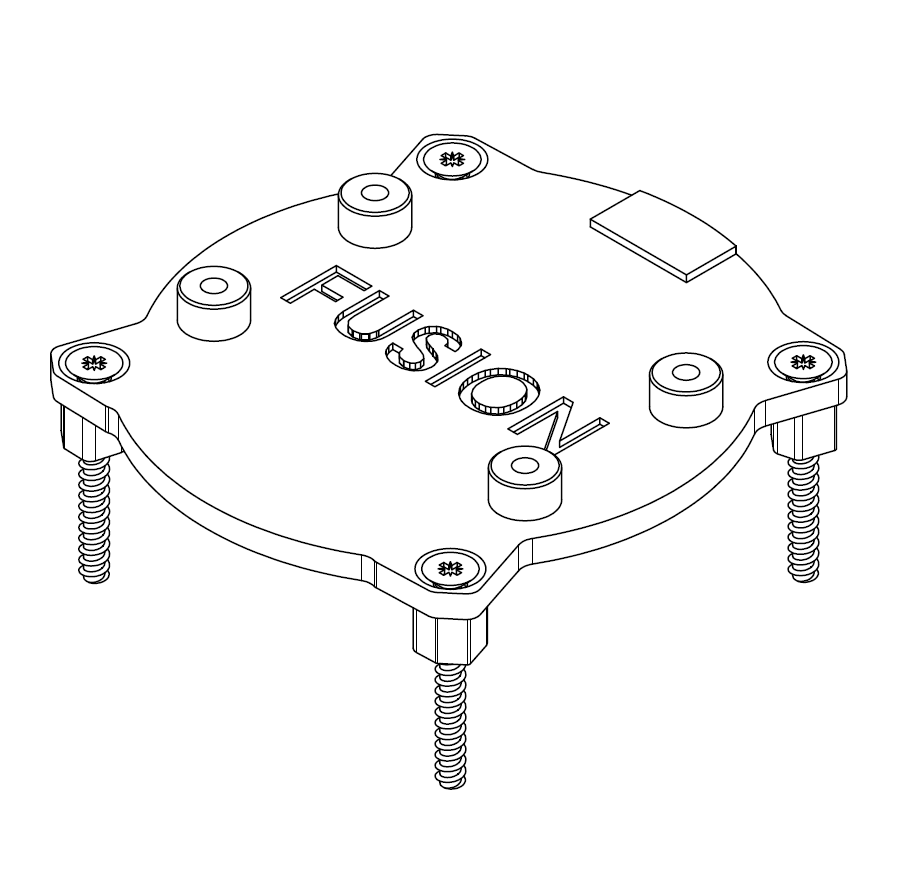 FUSION