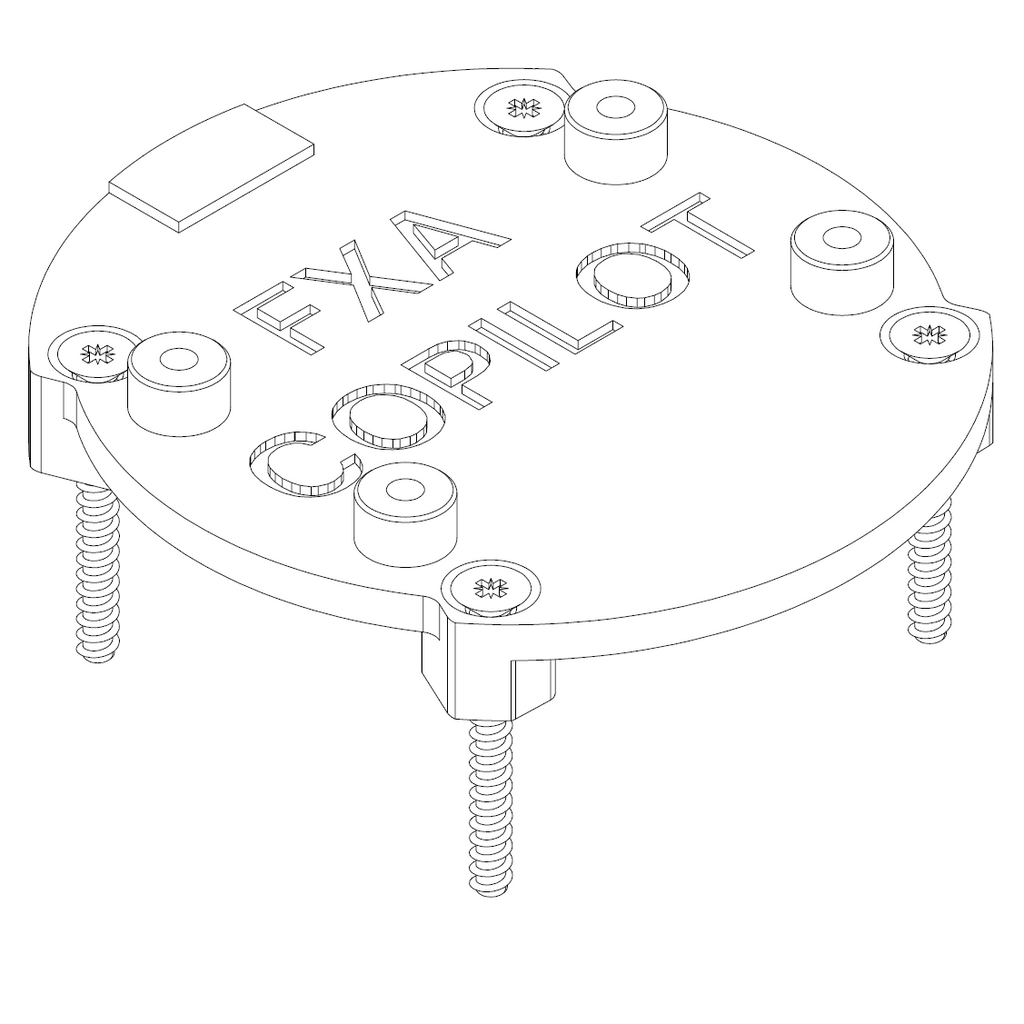 FXA
COPILOT