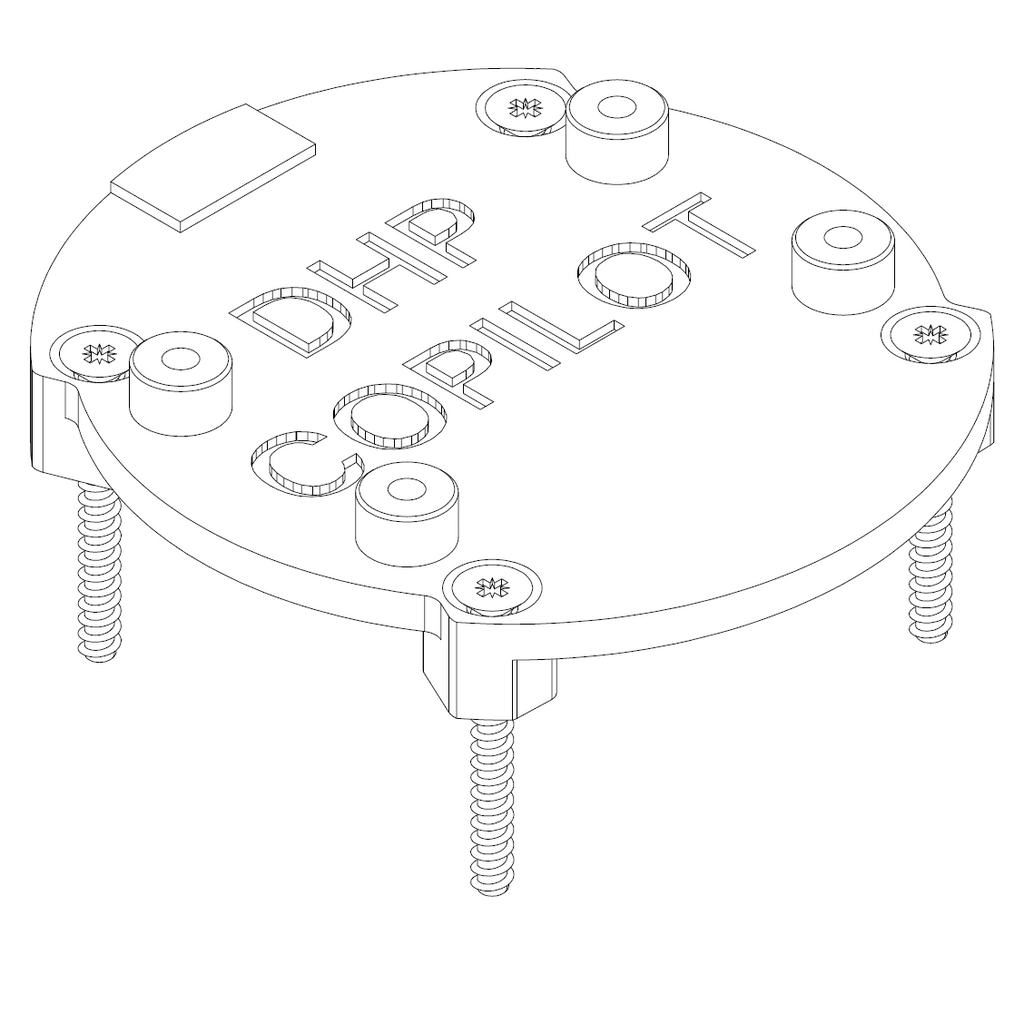 DHP
COPILOT